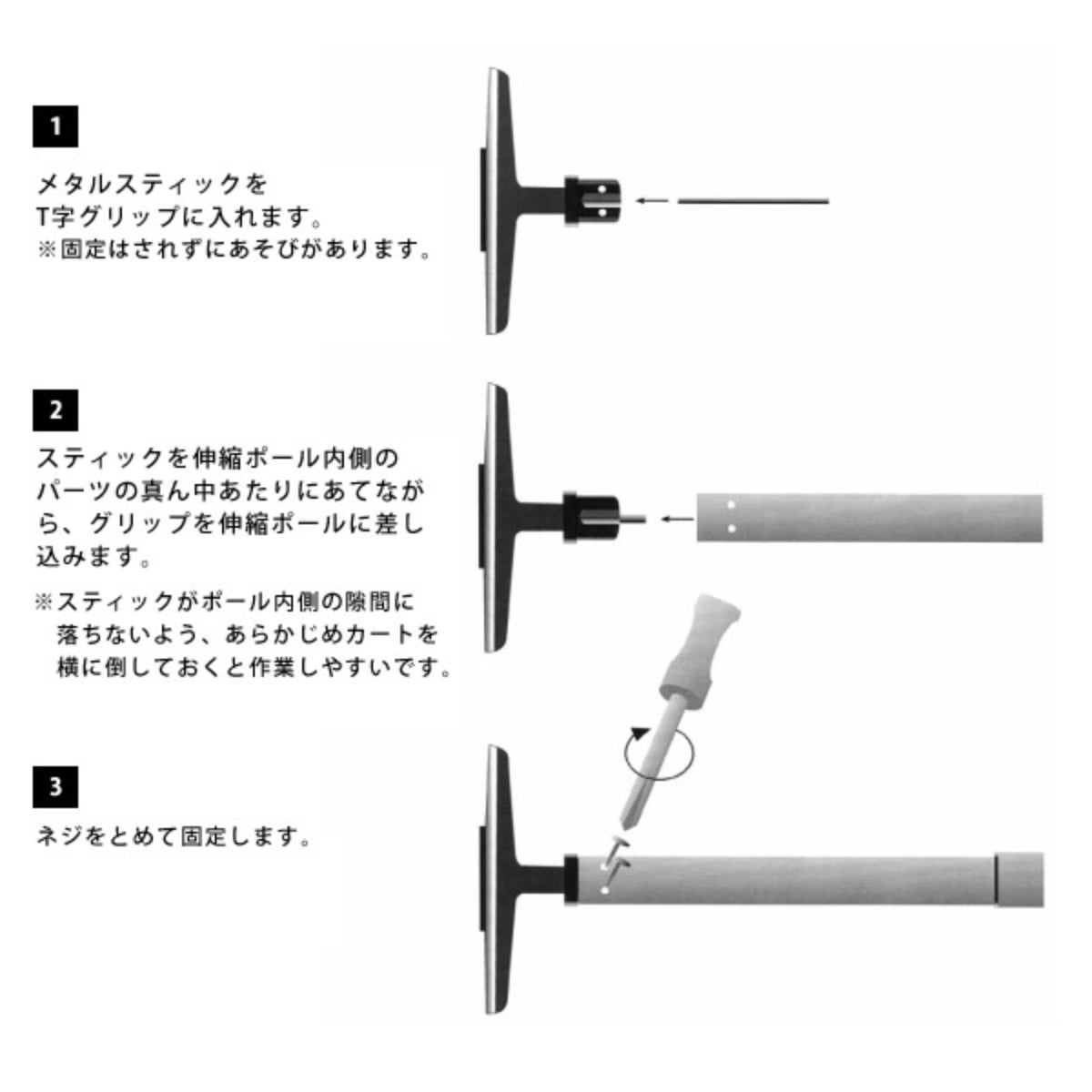 1

メタルスティックを
T字グリップに入れます。
※固定はされずにあそびがあります。

2

スティックを伸縮ポール内側のパーツの真ん中あたりにあてながら、グリップを伸縮ポールに差し込みます。

※スティックがポール内側の隙間に落ちないよう、あらかじめカートを横に倒しておくと作業しやすいです。

3

ネジをとめて固定します。