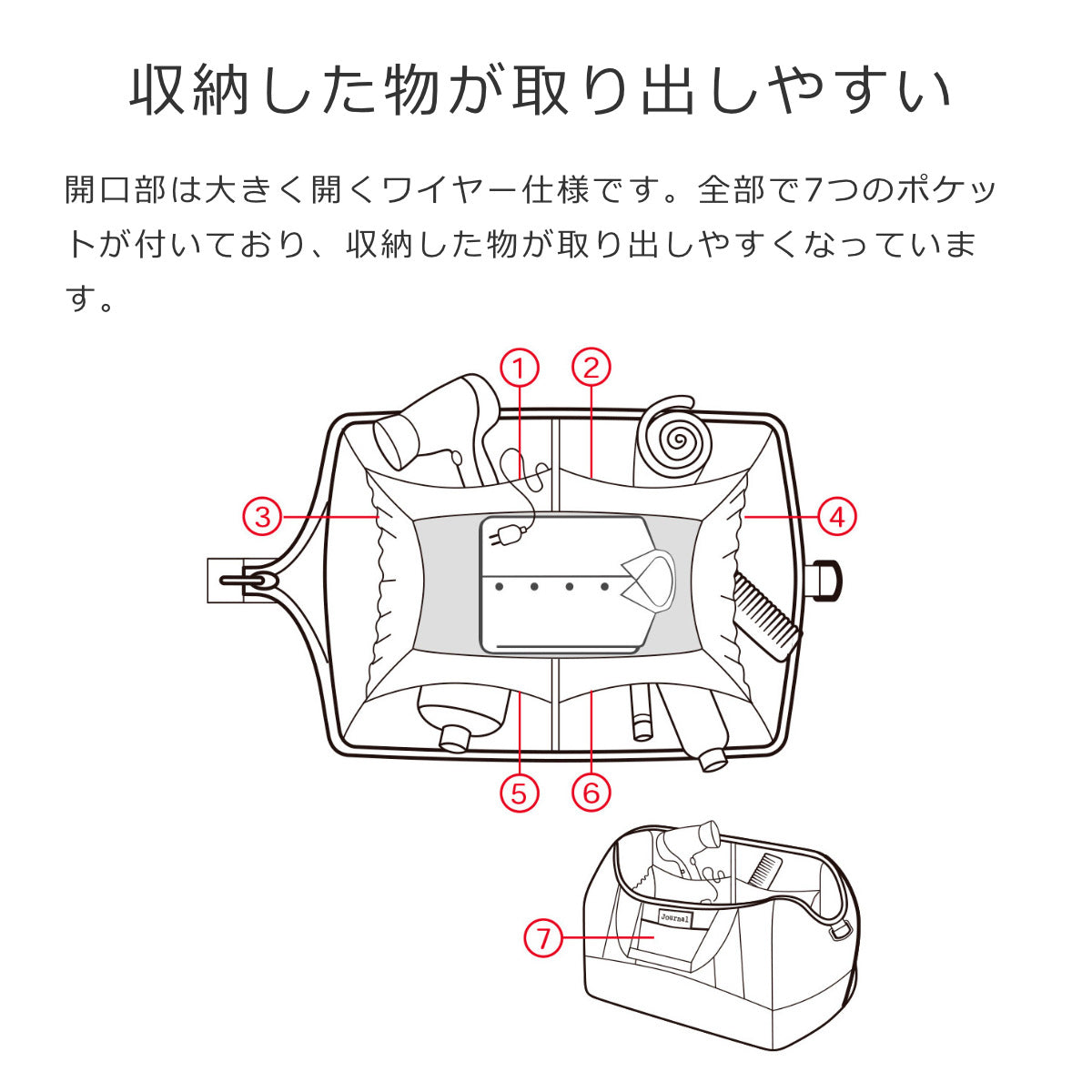 収納した物が取り出しやすい

開口部は大きく開くワイヤー仕様です。全部で7つのポケットが付いており、収納した物が取り出しやすくなっています。

①
②
③
④
⑤
⑥
Journal
⑦